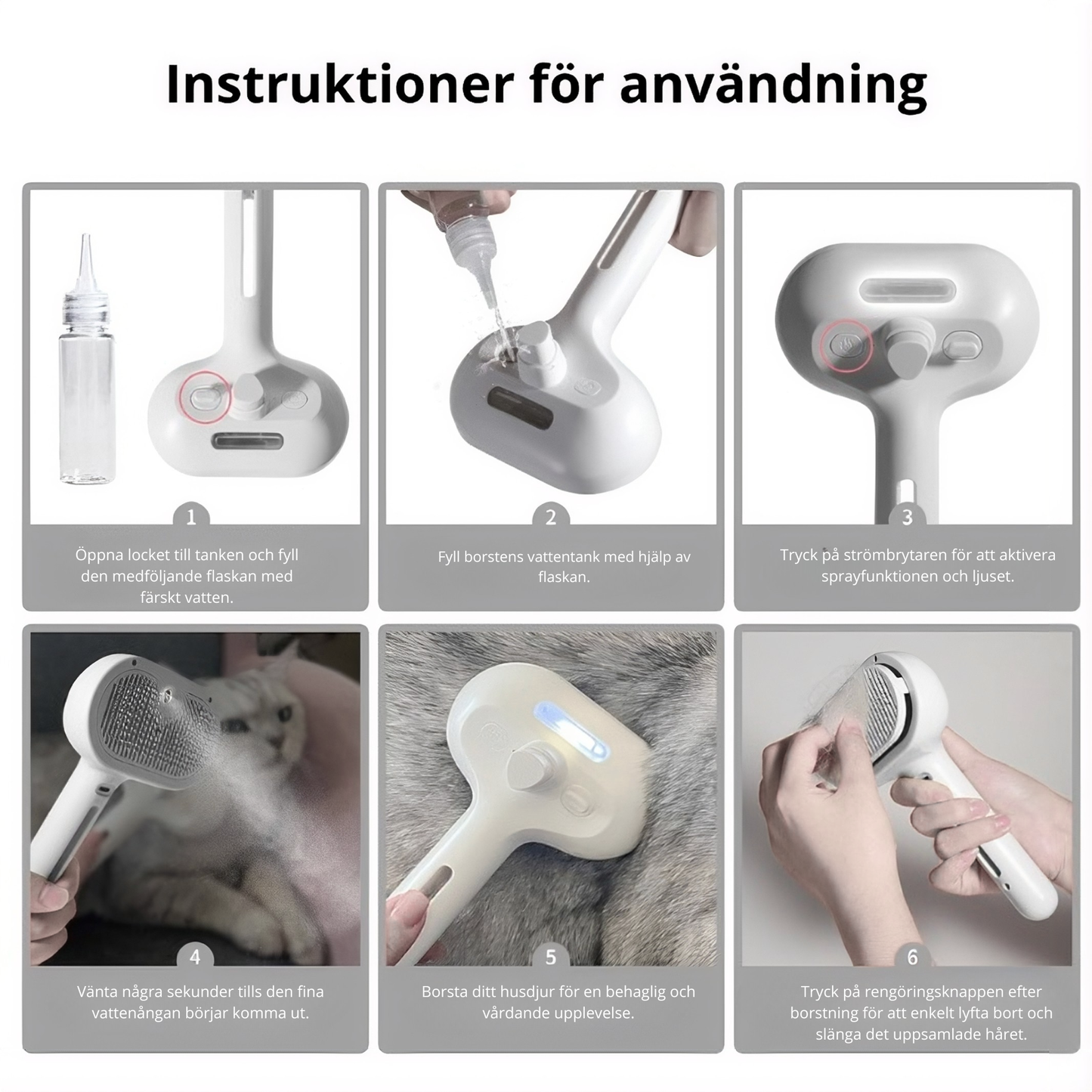 Instruktioner för användning

1

Öppna locket till tanken och fyll den medföljande flaskan med färskt vatten.

2

Fyll borstens vattentank med hjälp av flaskan.

3

Tryck på strömbrytaren för att aktivera sprayfunktionen och ljuset.

4

Vänta några sekunder tills den fina vattenångan börjar komma ut.

5

Borsta ditt husdjur för en behaglig och vårdande upplevelse.

6

Tryck på rengöringsknappen efter borstning för att enkelt lyfta bort och slänga det uppsamlade håret.