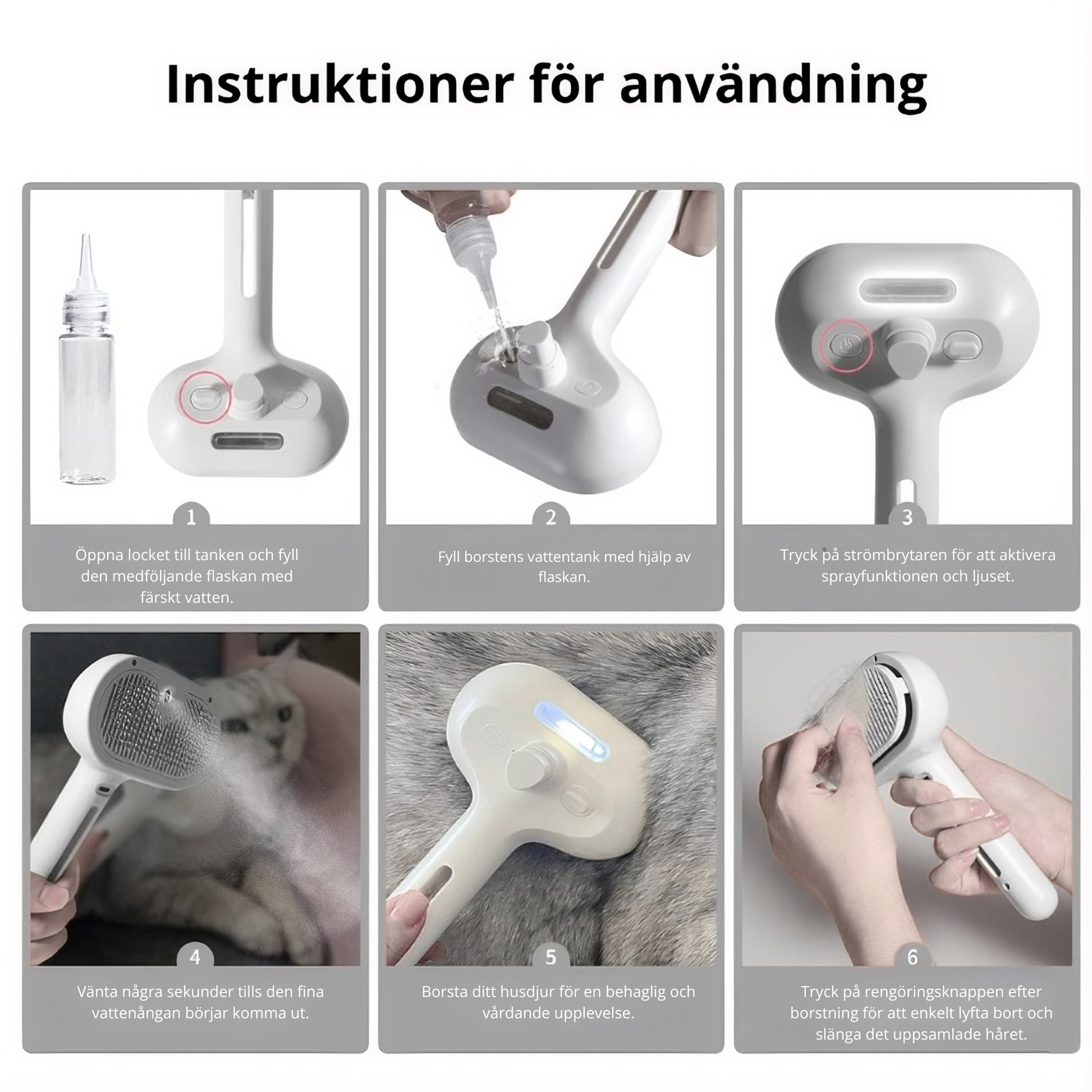 Instruktioner för användning

1

Öppna locket till tanken och fyll den medföljande flaskan med färskt vatten.

2

Fyll borstens vattentank med hjälp av flaskan.

3

Tryck på strömbrytaren för att aktivera sprayfunktionen och ljuset.

4

Vänta några sekunder tills den fina vattenångan börjar komma ut.

5

Borsta ditt husdjur för en behaglig och vårdande upplevelse.

6

Tryck på rengöringsknappen efter borstning för att enkelt lyfta bort och slänga det uppsamlade håret.